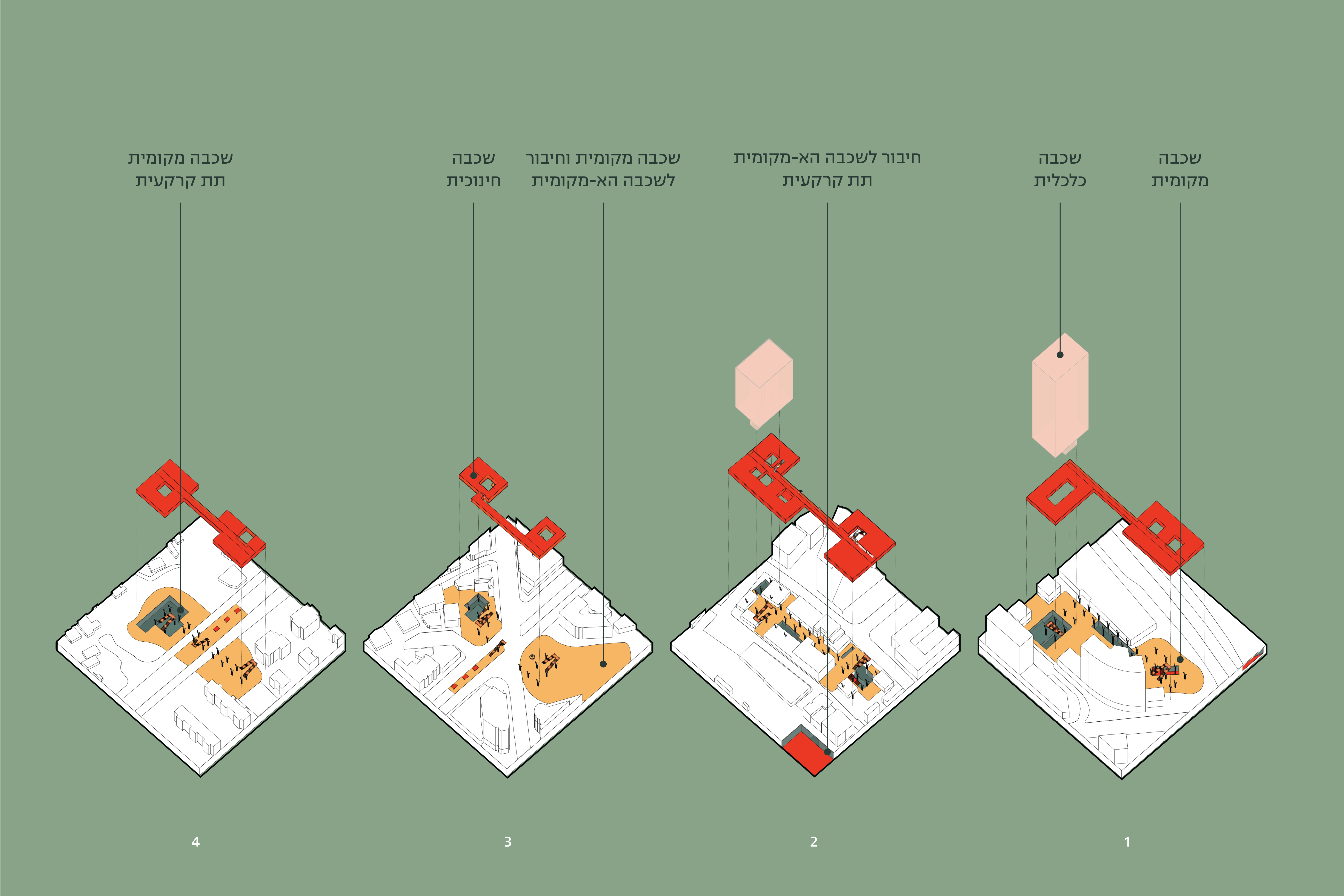 שכבה
מקומית

שכבה
כלכלית

חיבור לשכבה הא-מקומית
תת קרקעית

שכבה מקומית וחיבור
לשכבה הא-מקומית

שכבה
חינוכית

שכבה מקומית
תת קרקעית

1

2

3

4